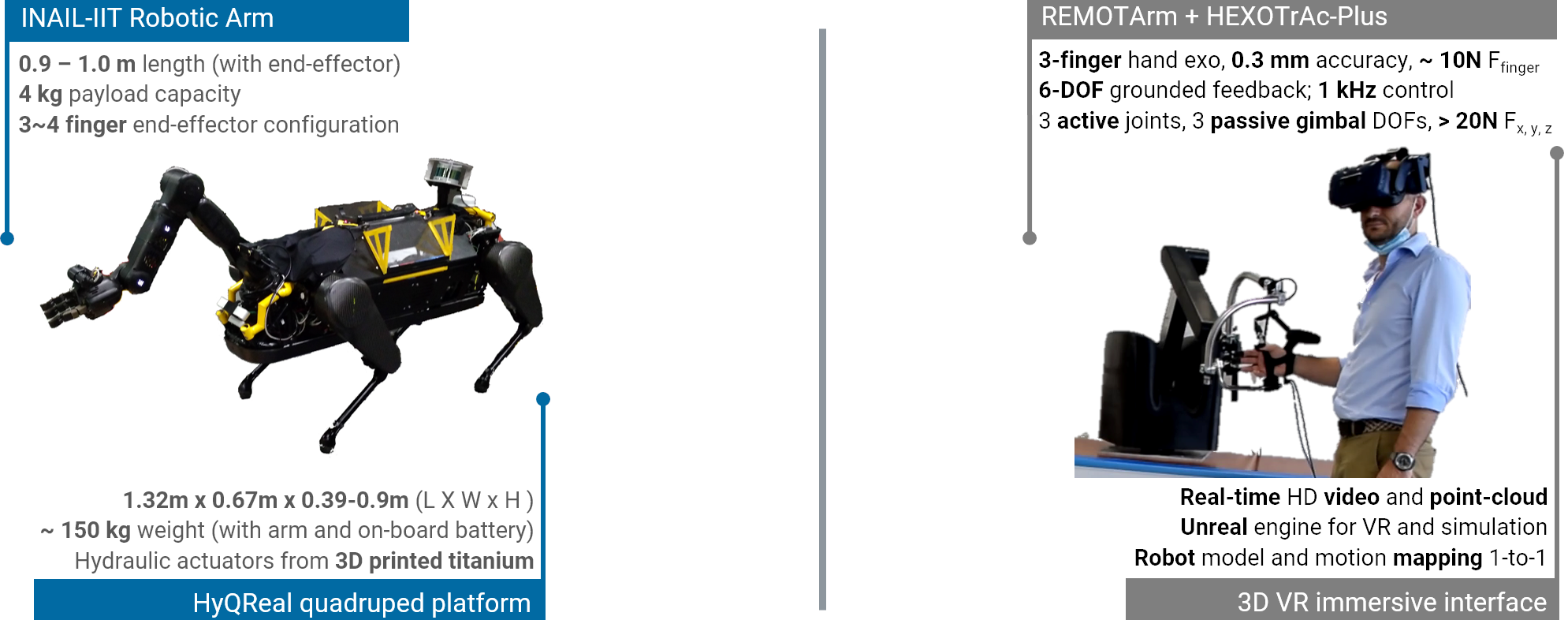 INAIL-IIT Robotic Arm

0.9 – 1.0 m length (with end-effector)
4 kg payload capacity
3~4 finger end-effector configuration

1.32m x 0.67m x 0.39-0.9m (L X W x H )
~ 150 kg weight (with arm and on-board battery)
Hydraulic actuators from 3D printed titanium

HyQReal quadruped platform

REMOTArm + HEXOTrAc-Plus

3-finger hand exo, 0.3 mm accuracy, ~ 10N $F_{finger}$
6-DOF grounded feedback; 1 kHz control
3 active joints, 3 passive gimbal DOFs, > 20N $F_{x, y, z}$

Real-time HD video and point-cloud
Unreal engine for VR and simulation
Robot model and motion mapping 1-to-1

3D VR immersive interface